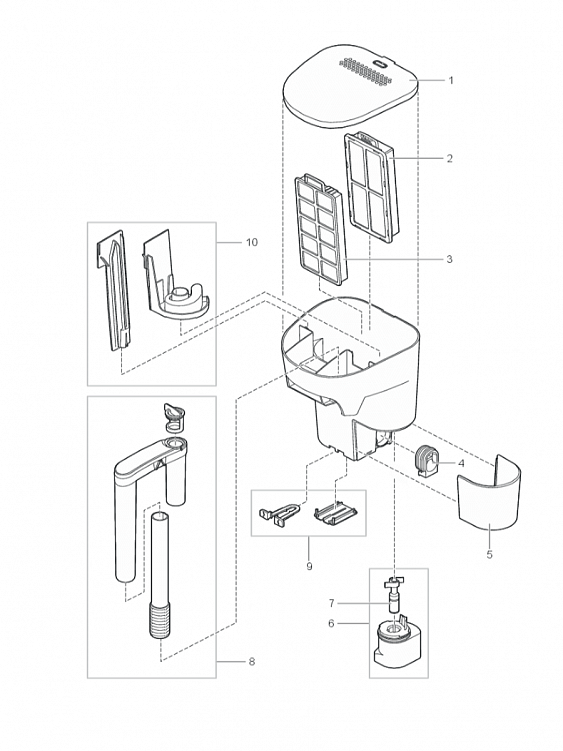 1
2
10
3
4
5
9
7
6
8