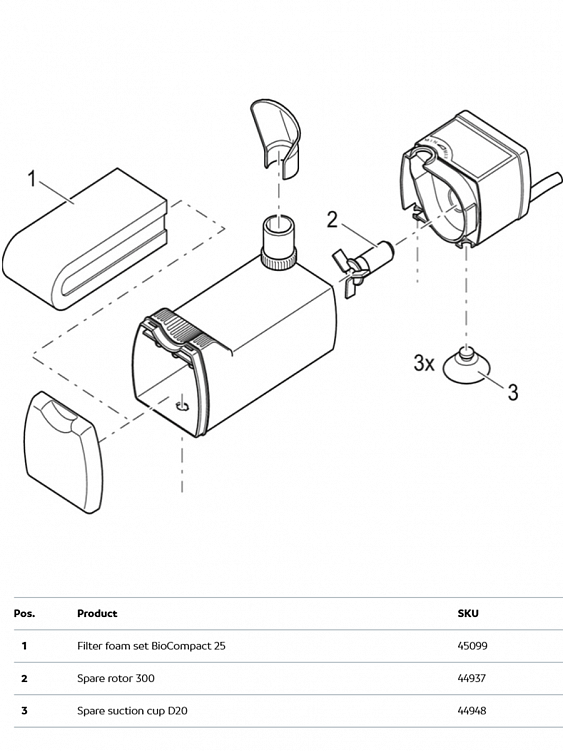 1

2

3x

3

| Pos. | Product | SKU |
|---|---|---|
| 1 | Filter foam set BioCompact 25 | 45099 |
| 2 | Spare rotor 300 | 44937 |
| 3 | Spare suction cup D20 | 44948 |