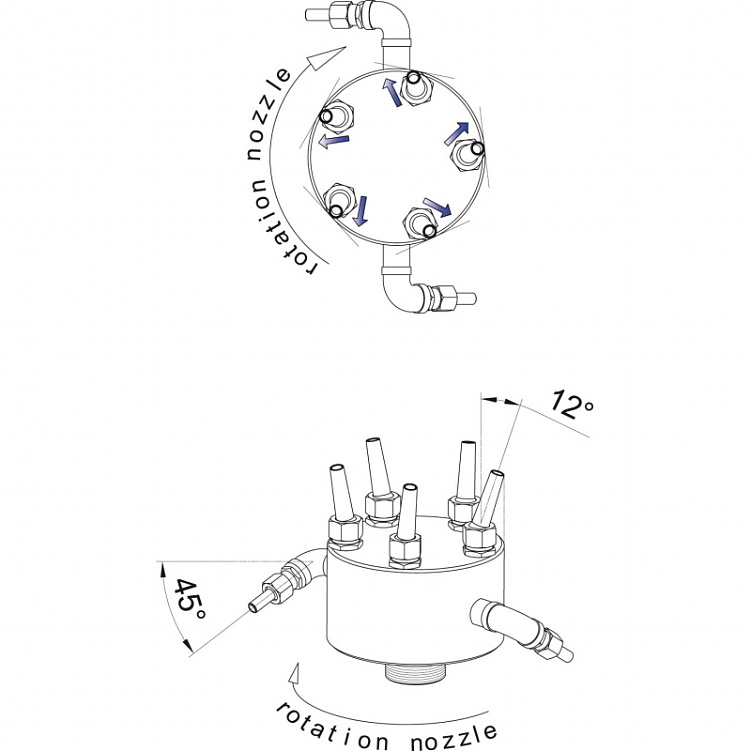 rotation nozzle

12°

45°

rotation nozzle