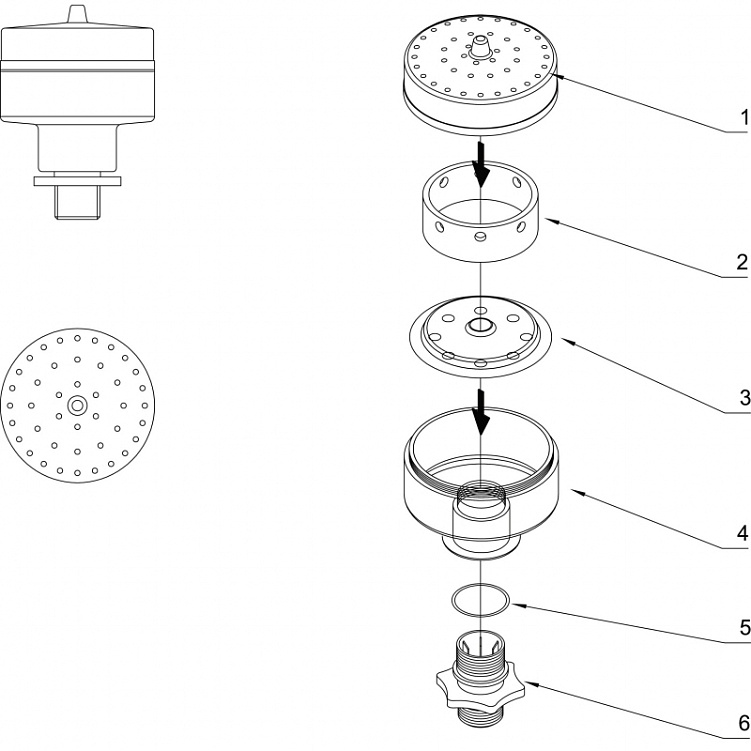 1
2
3
4
5
6