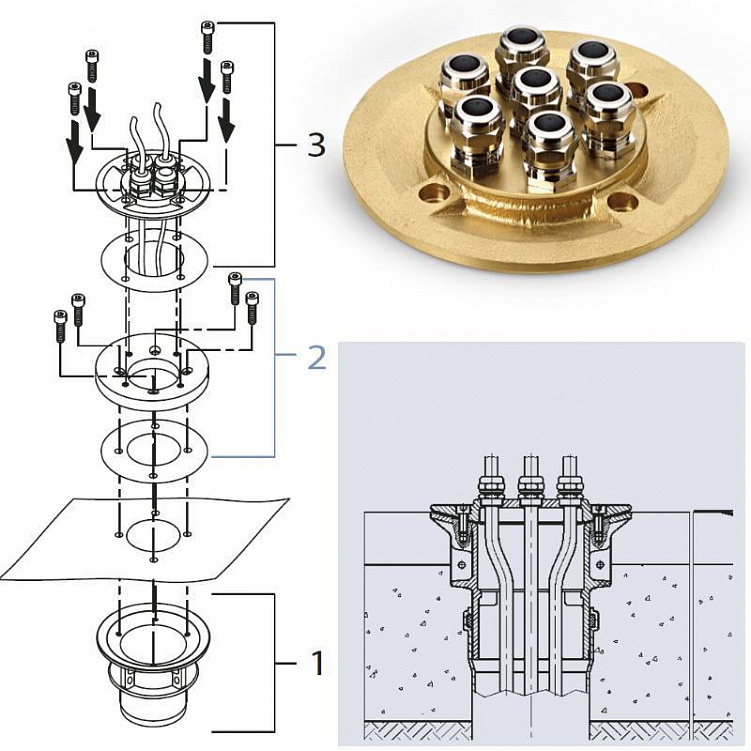 3
2
1