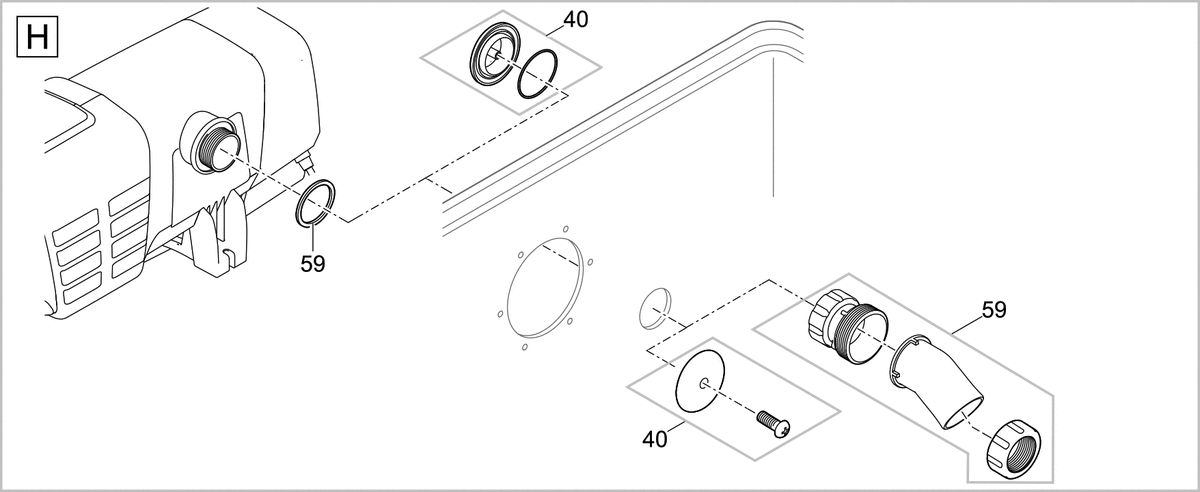 H

40

59

59

40