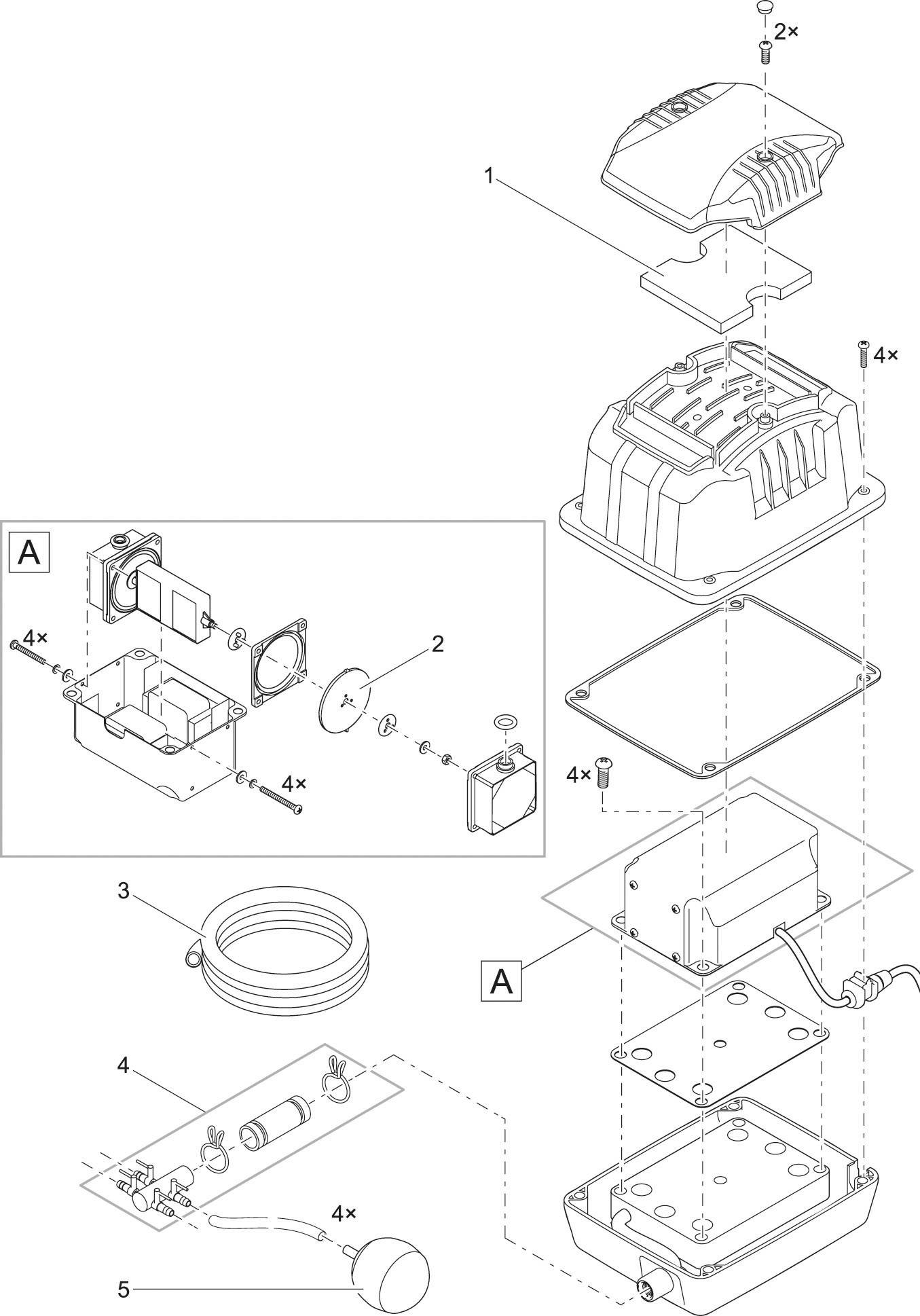 2×

1

4×

A

4×

2

4×

4×

3

A

4

4×

5