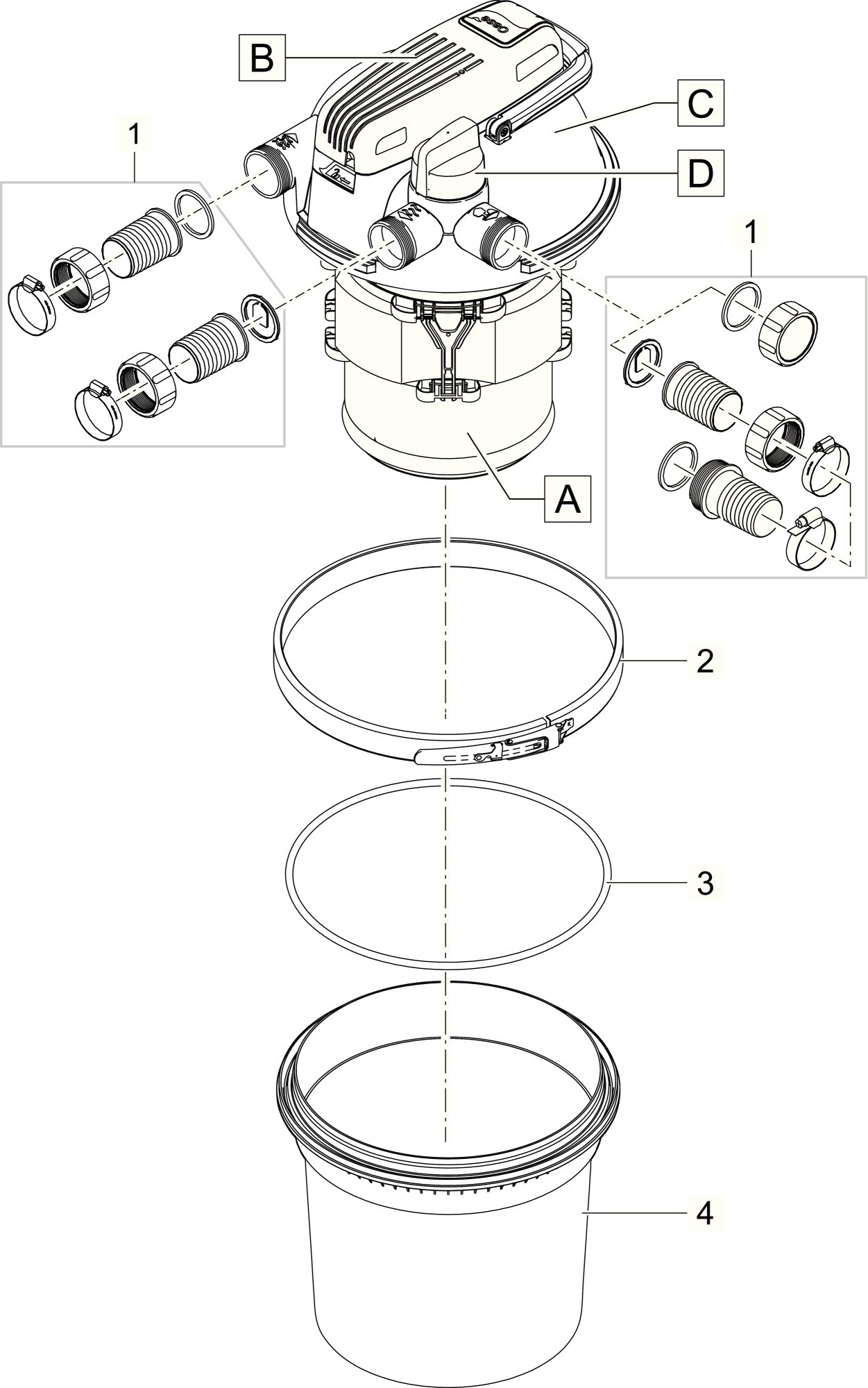 B
C
D
1
1
A
2
3
4