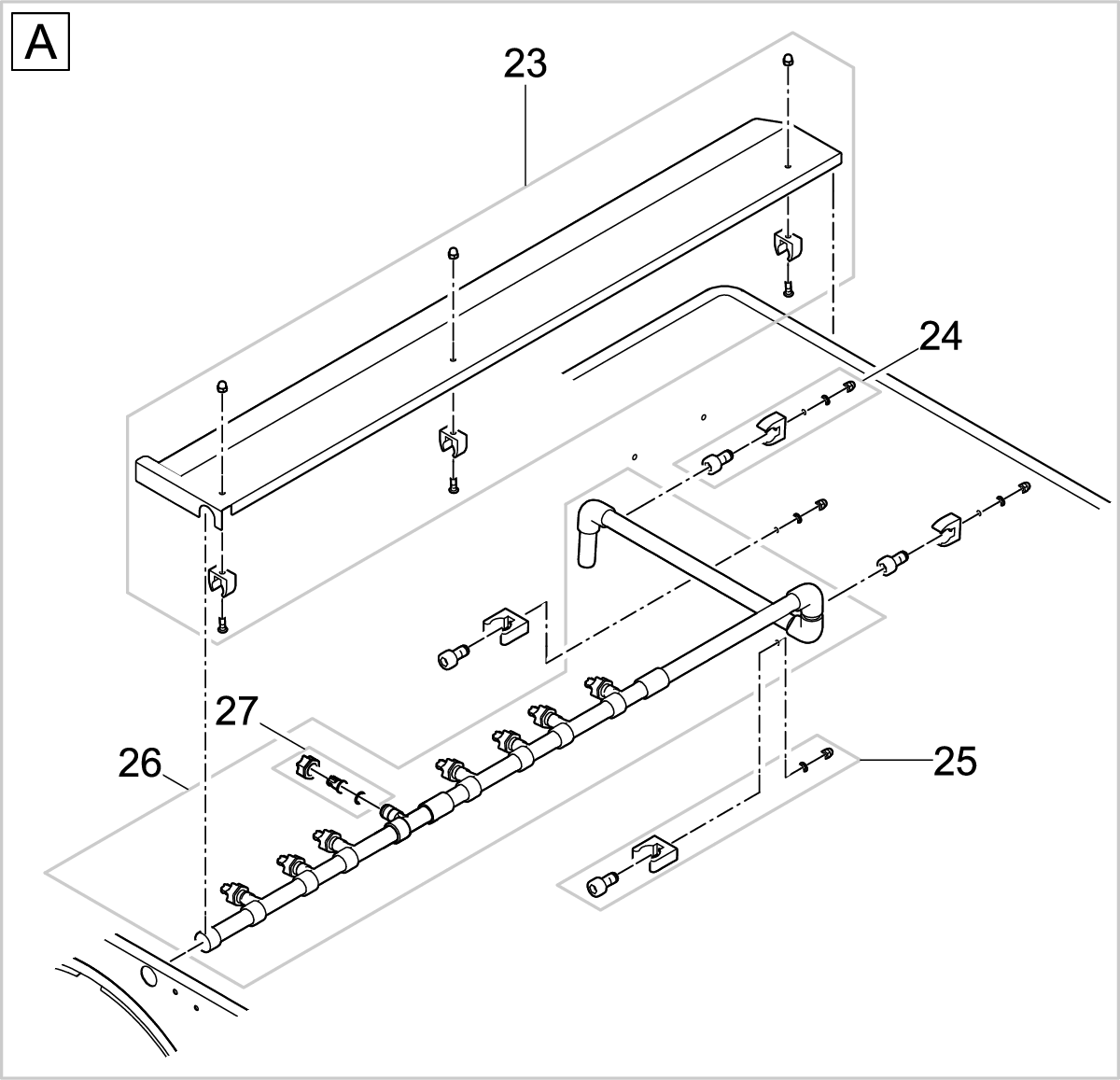 A
23
24
27
26
25