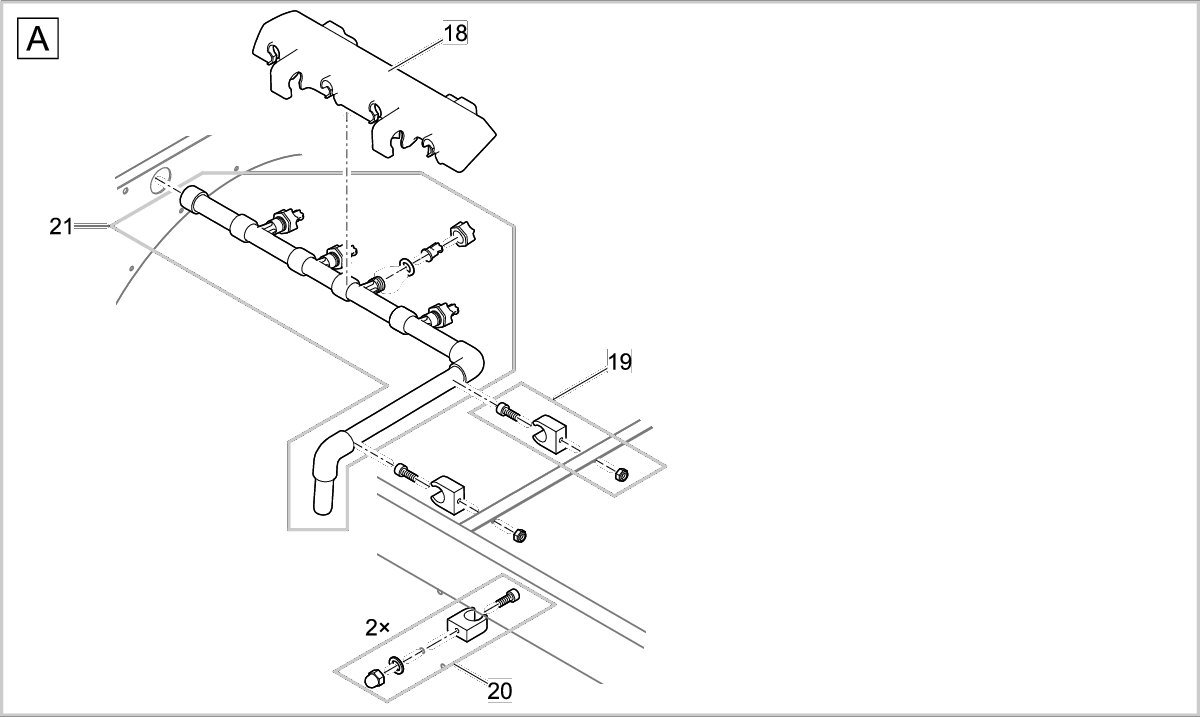 A

18

21

19

2×

20