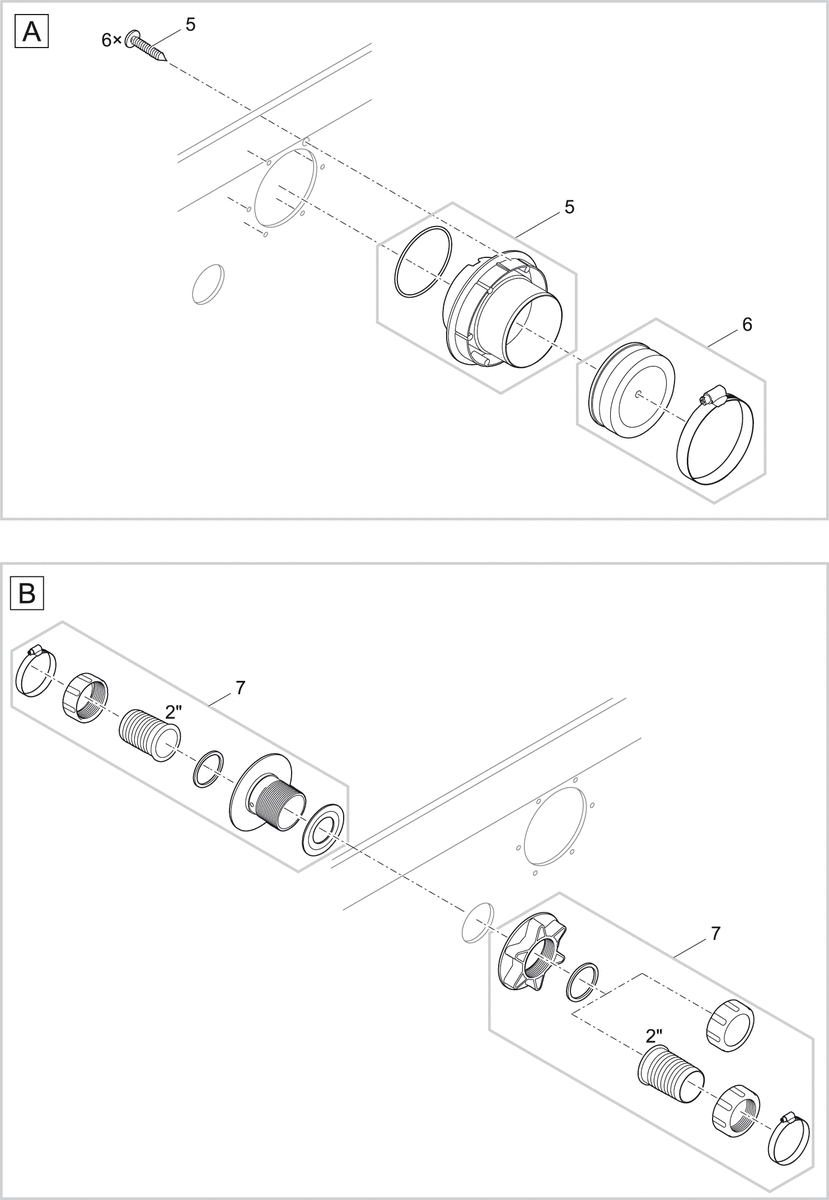 A

6×

5

5

6

B

7

2"

7

2"