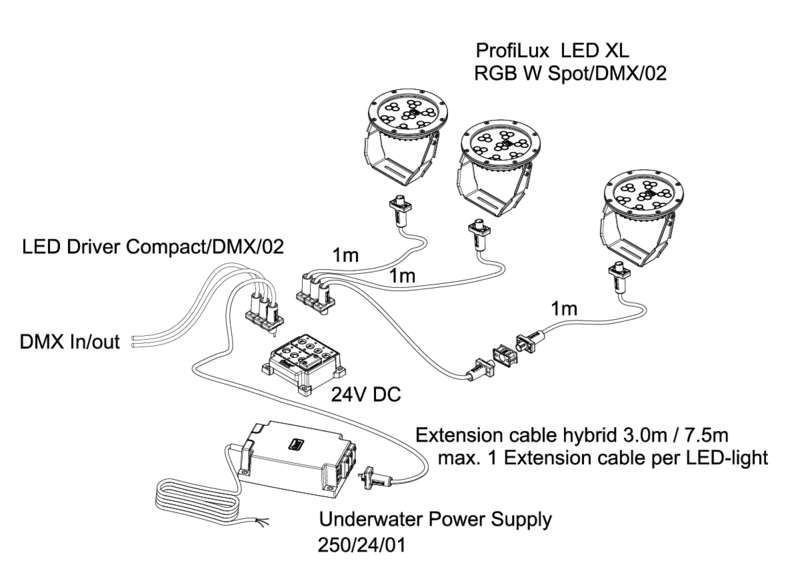 ProfiLux LED XL
RGB W Spot/DMX/02

LED Driver Compact/DMX/02

1m

1m

1m

DMX In/out

24V DC

Extension cable hybrid 3.0m / 7.5m
max. 1 Extension cable per LED-light

Underwater Power Supply
250/24/01