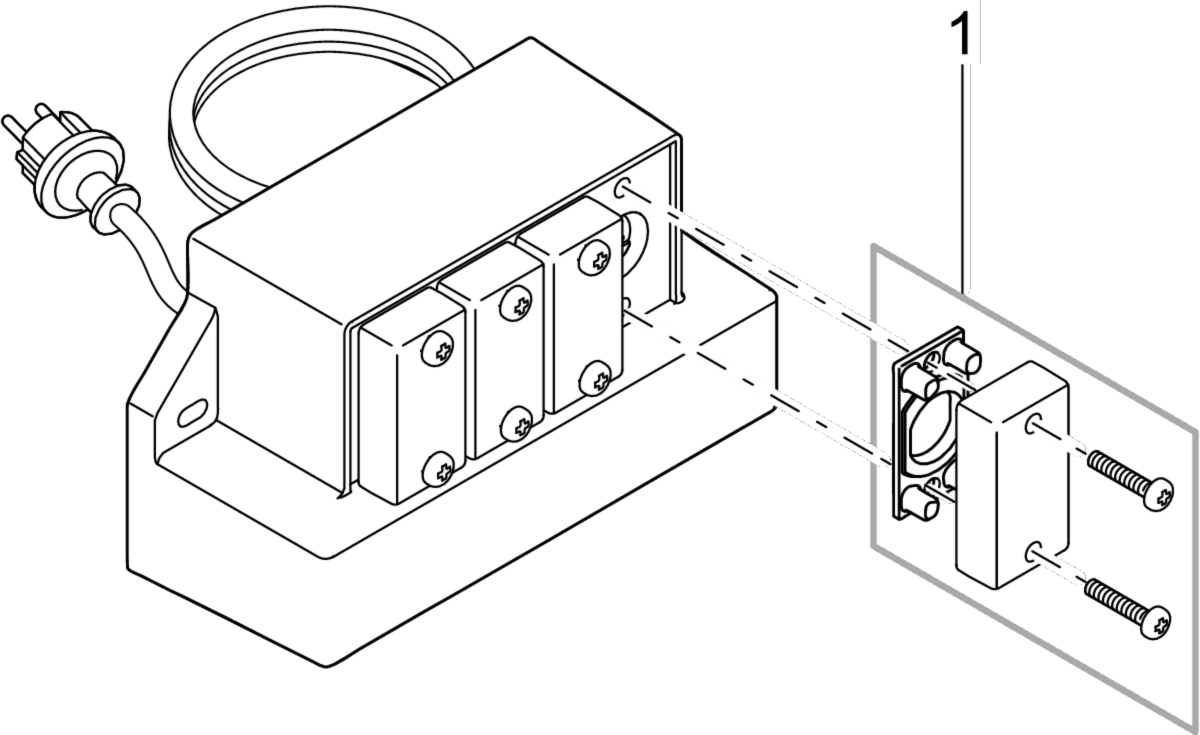 1