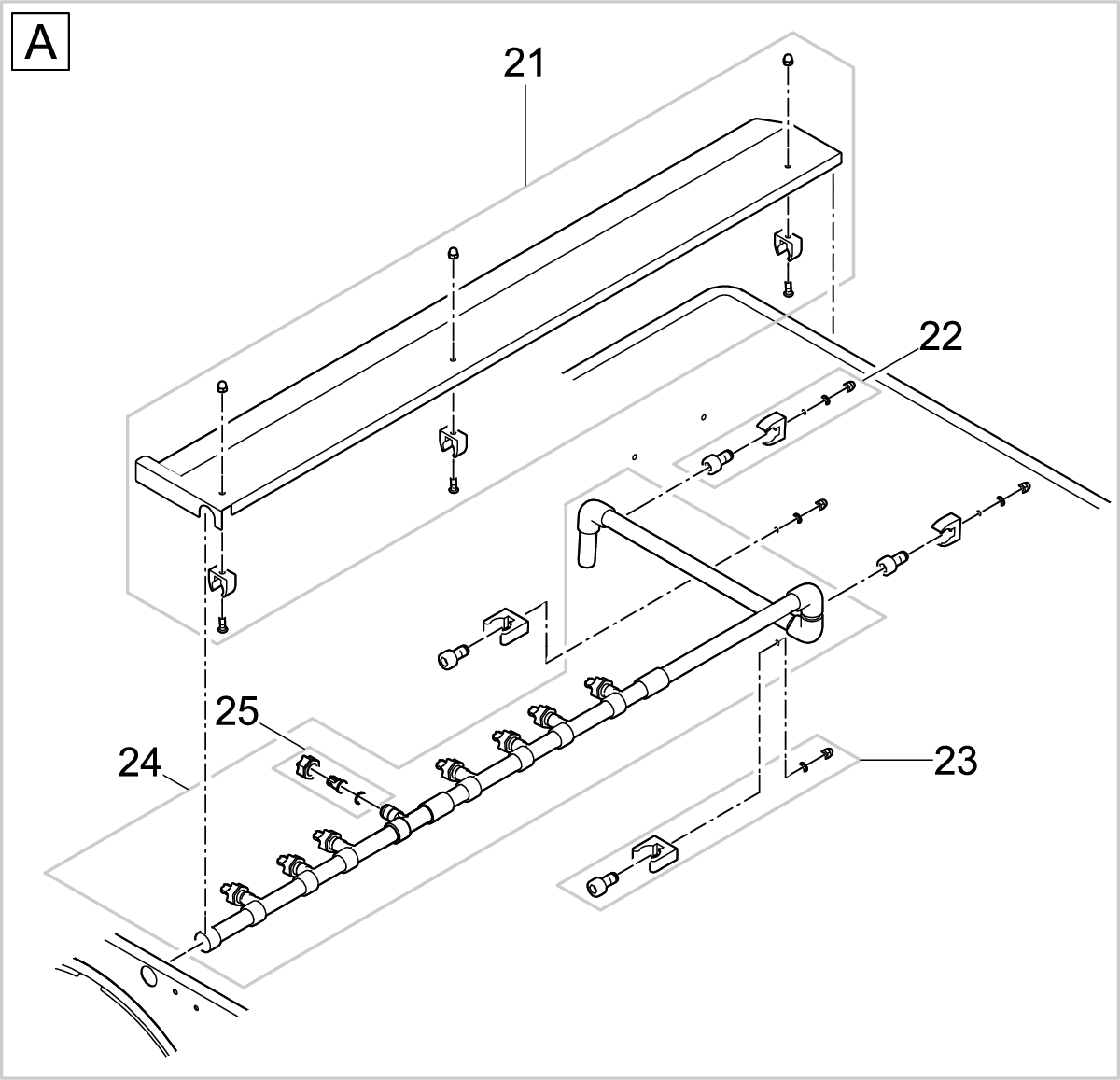 A

21

22

25

24

23