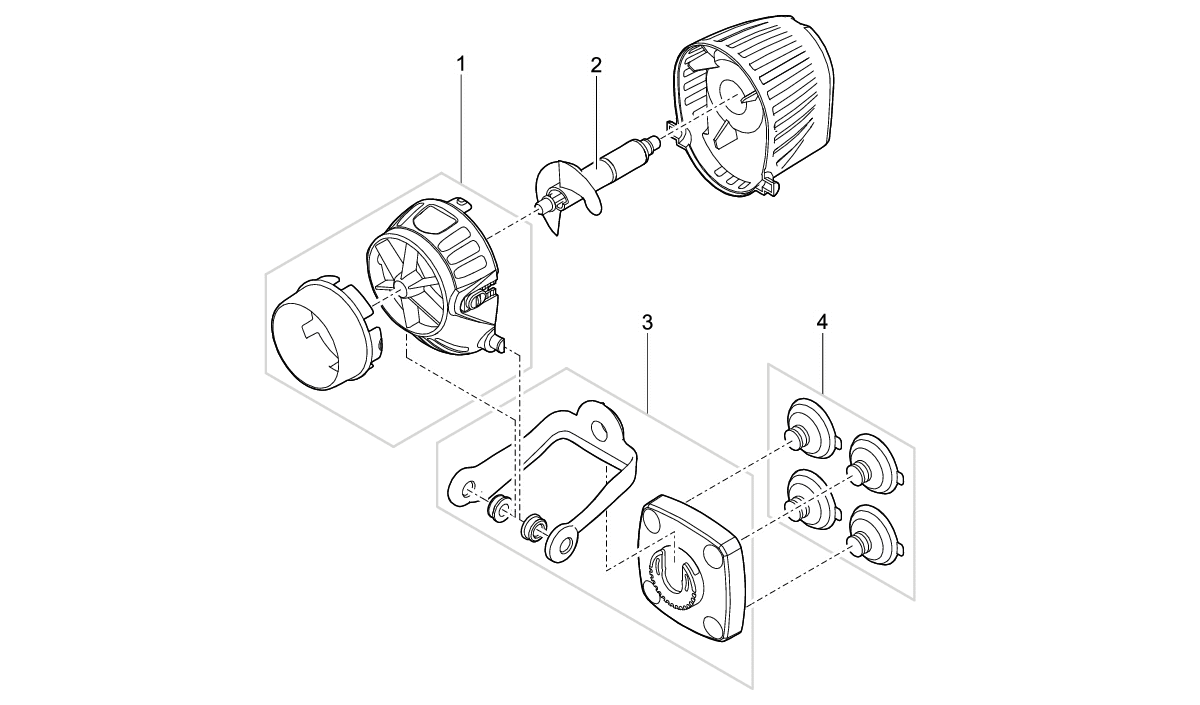 1
2
3
4