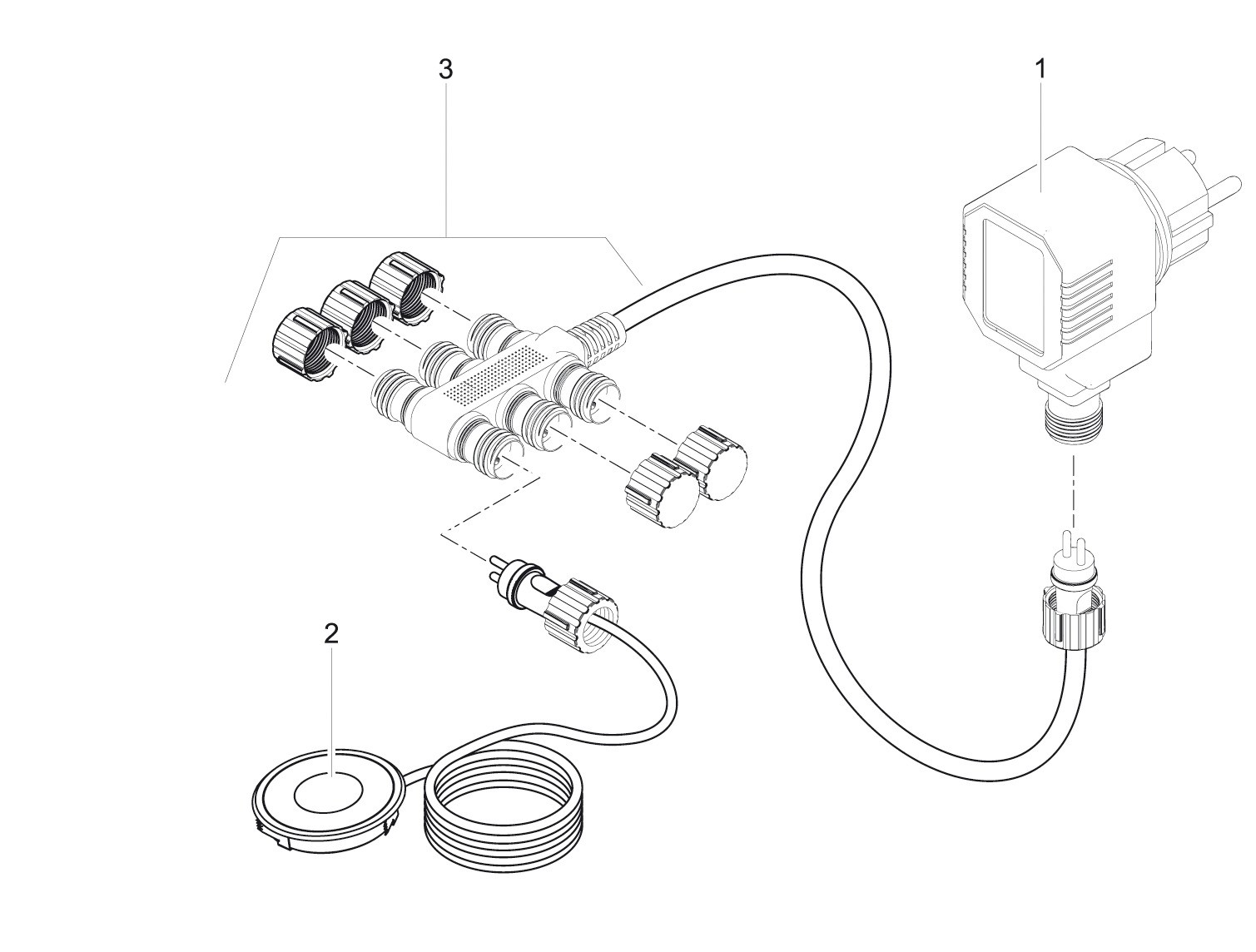 3

1

2