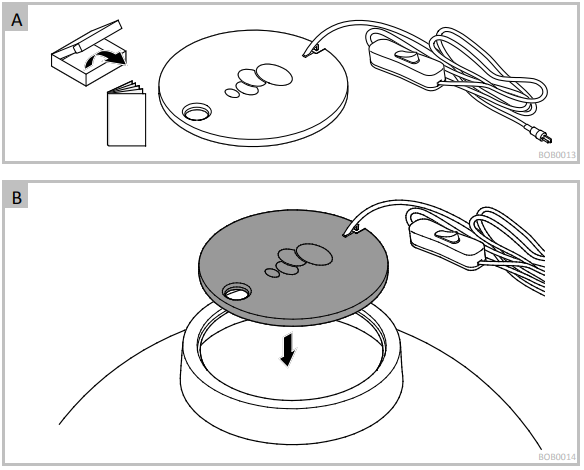 A

BOB0013

B

BOB0014