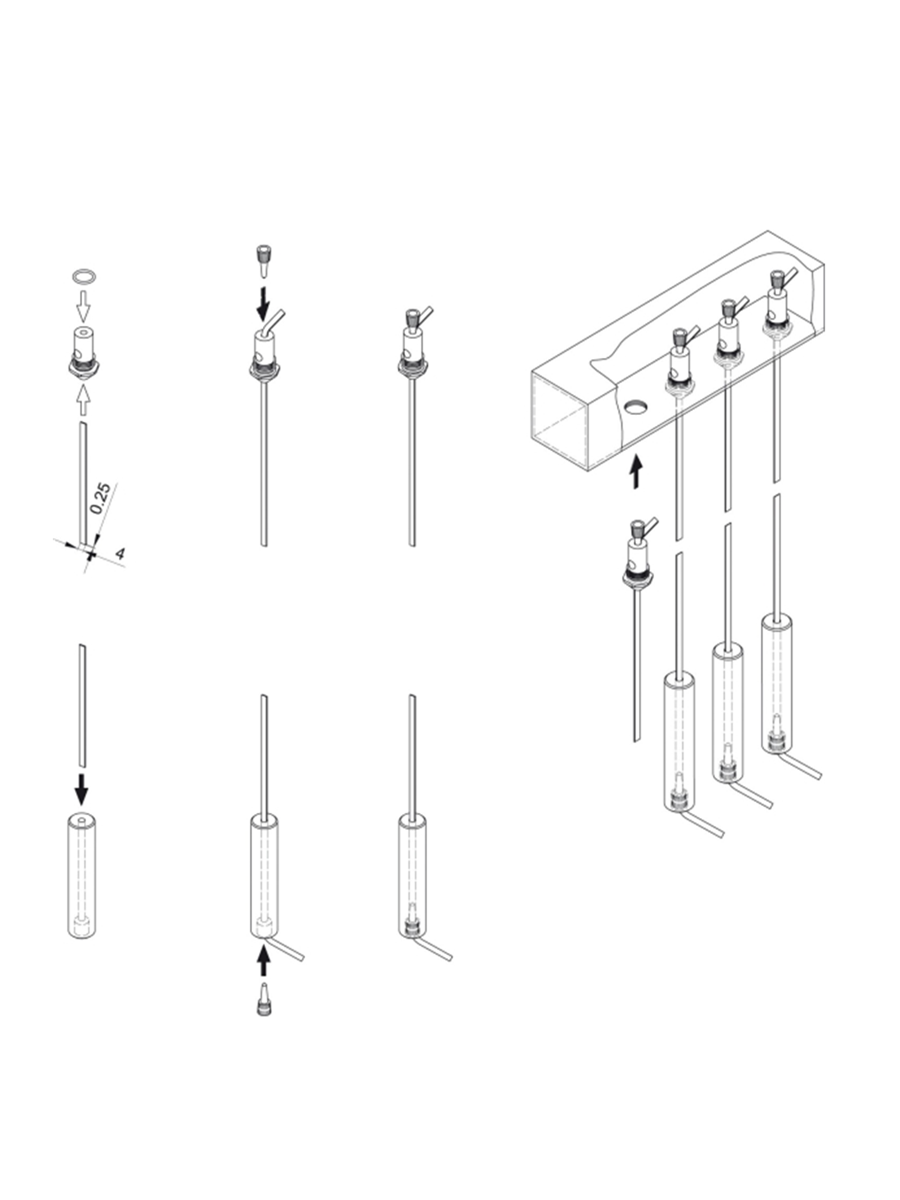 0.25
4