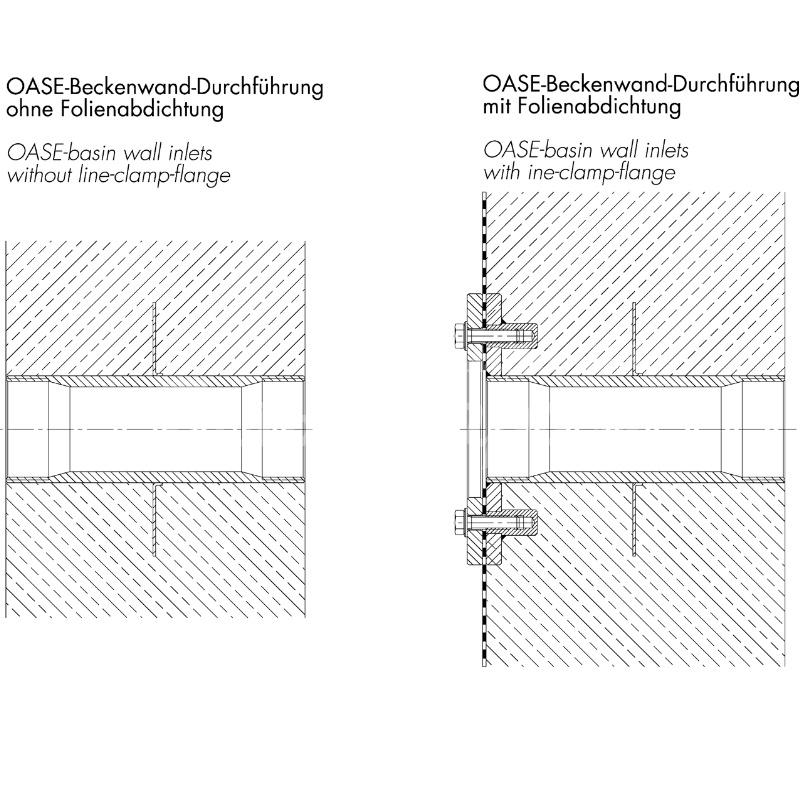 OASE-Beckenwand-Durchführung ohne Folienabdichtung

OASE-basin wall inlets without line-clamp-flange

OASE-Beckenwand-Durchführung mit Folienabdichtung

OASE-basin wall inlets with ine-clamp-flange