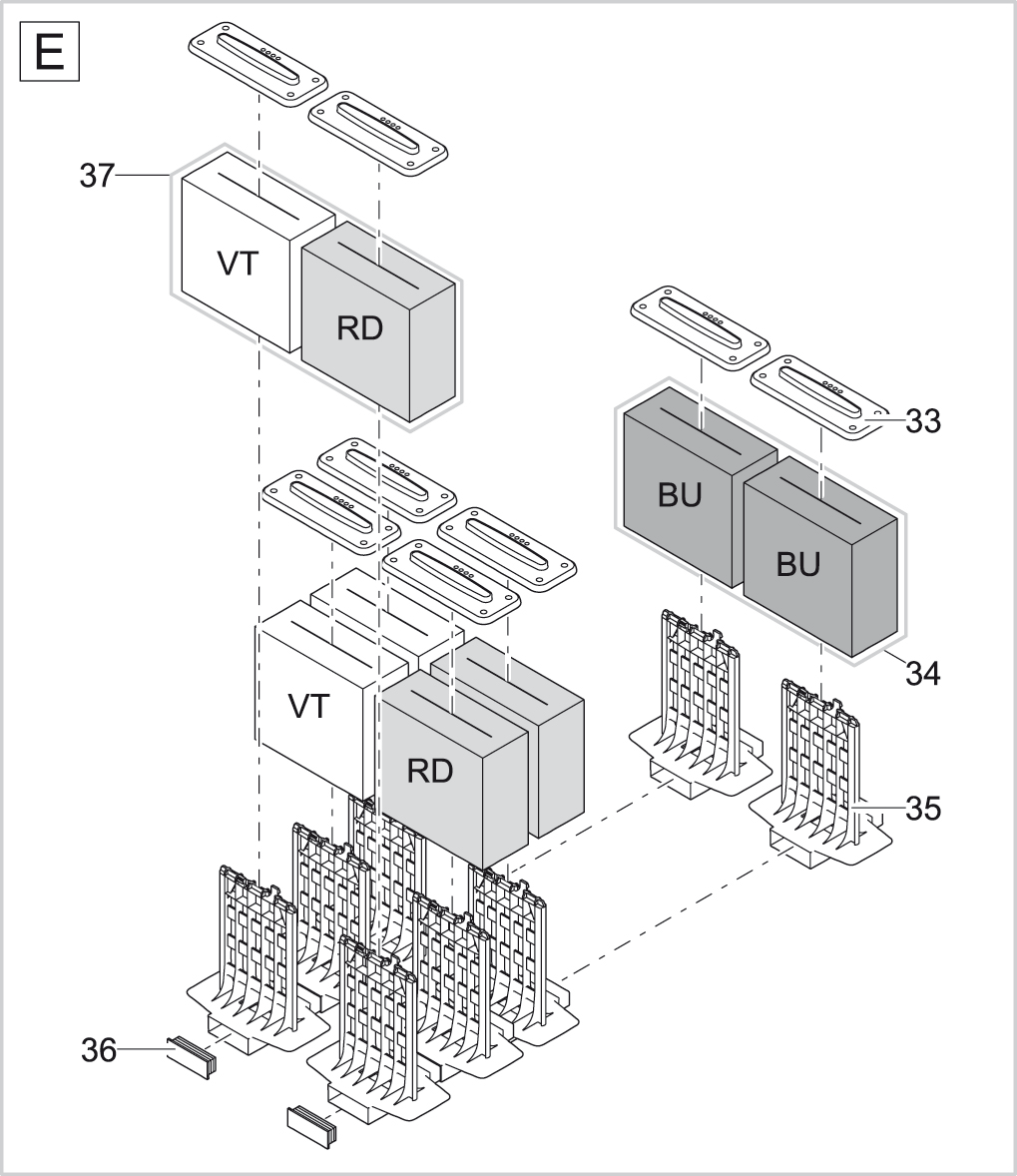 E

37

VT

RD

33

BU

BU

34

VT

RD

35

36