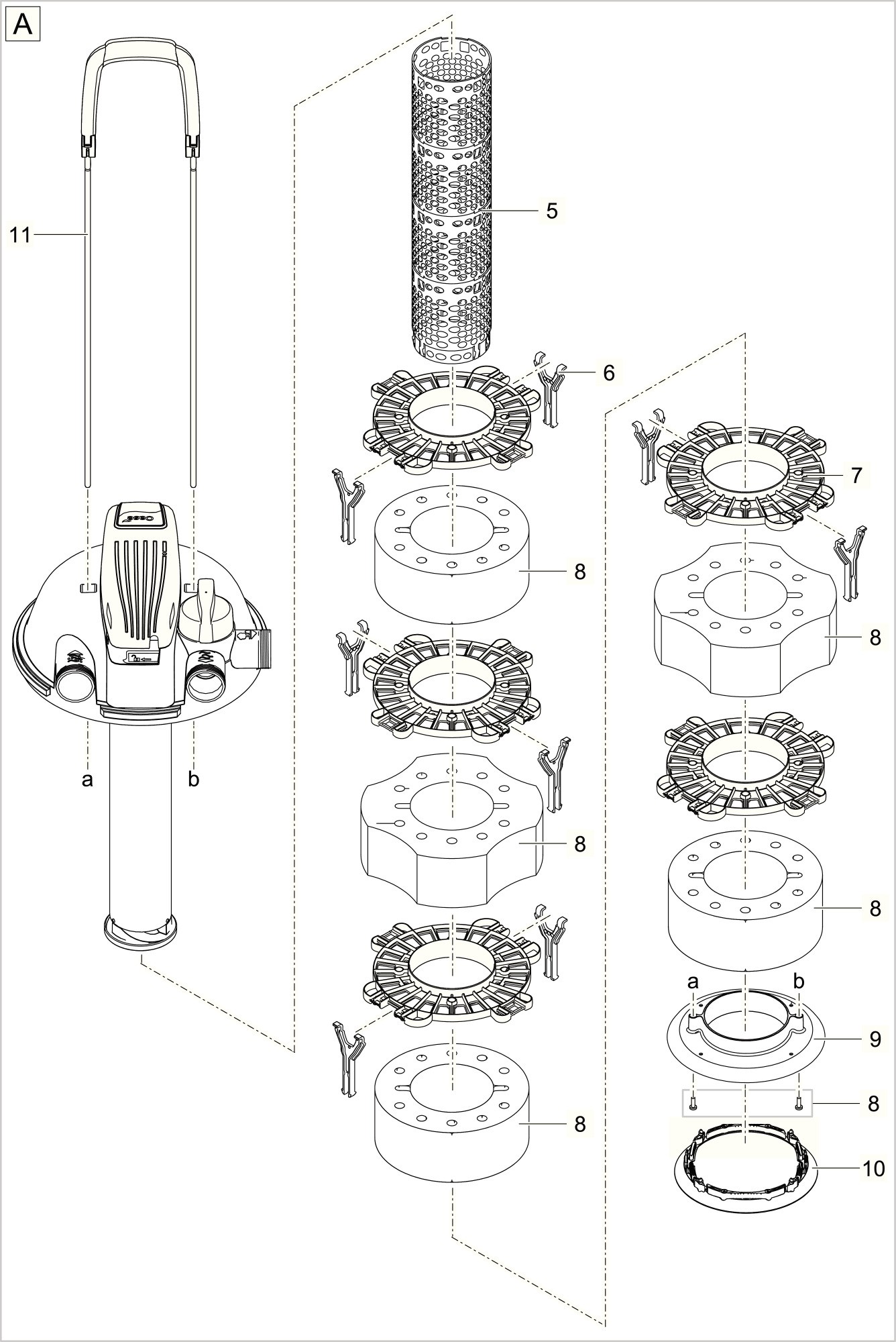 A

11

a

b

5

6

8

8

8

7

8

8

a

b

9

8

10