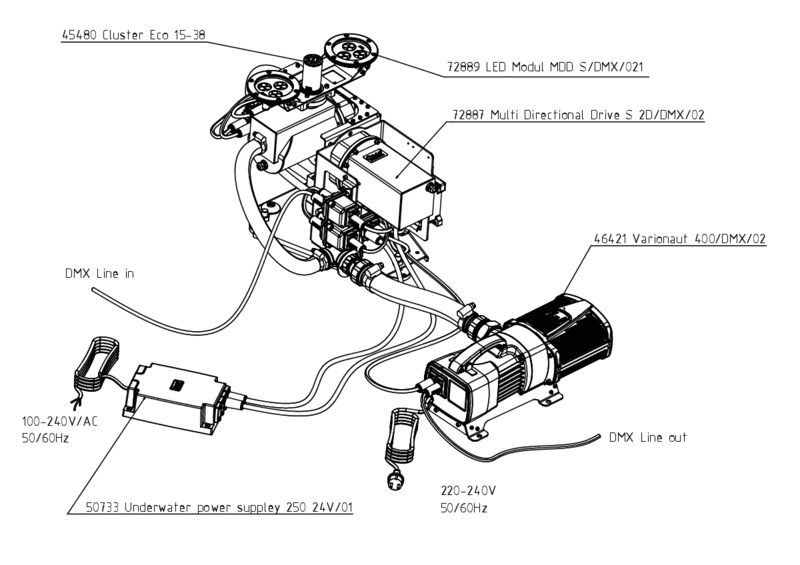 45480 Cluster Eco 15-38

72889 LED Modul MDD S/DMX/021

72887 Multi Directional Drive S 2D/DMX/02

46421 Varionaut 400/DMX/02

DMX Line in

100-240V/AC
50/60Hz

DMX Line out

220-240V
50/60Hz

50733 Underwater power suppley 250 24V/01