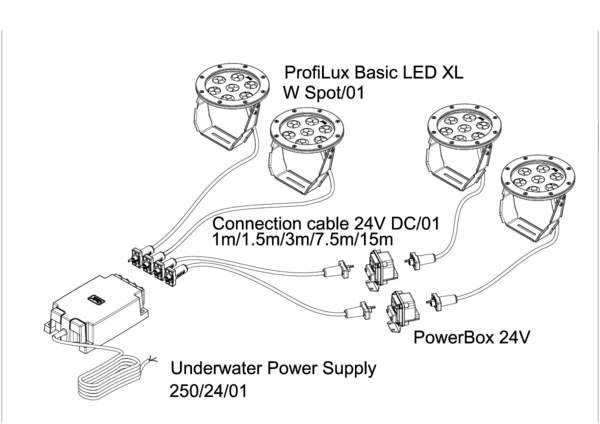 ProfiLux Basic LED XL
W Spot/01

Connection cable 24V DC/01
1m/1.5m/3m/7.5m/15m

PowerBox 24V

Underwater Power Supply
250/24/01