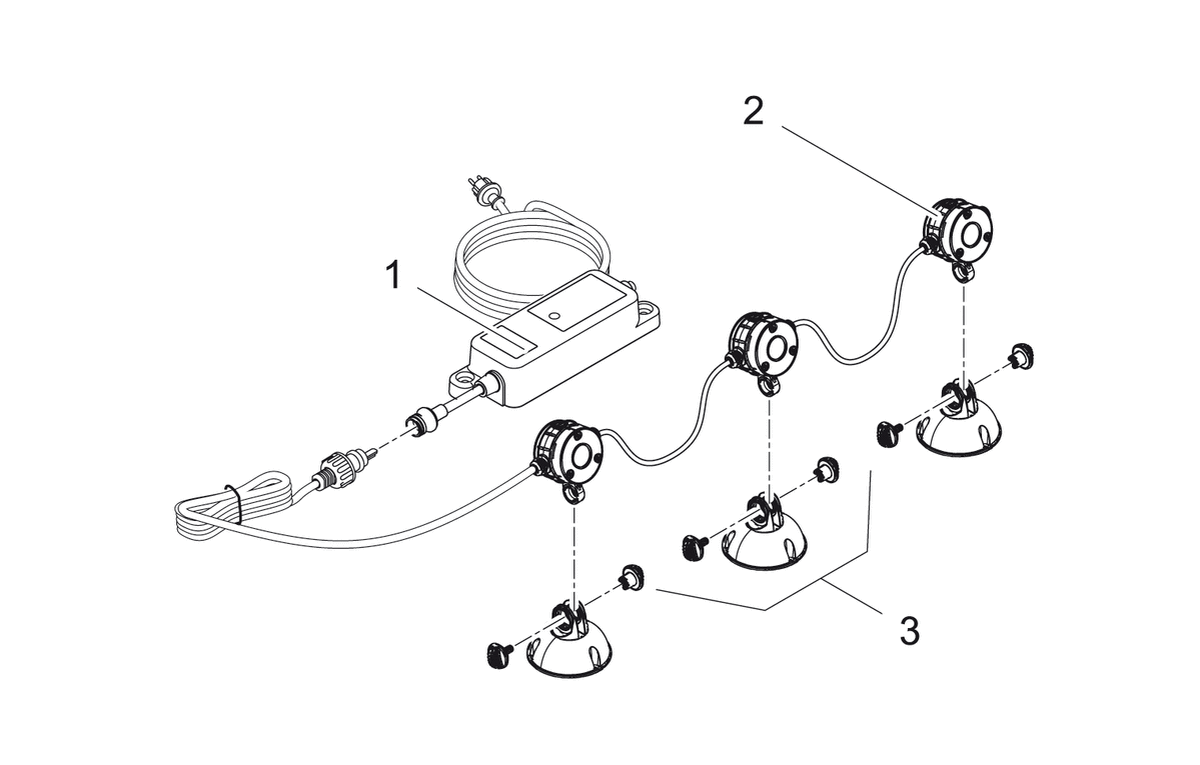 2
1
3