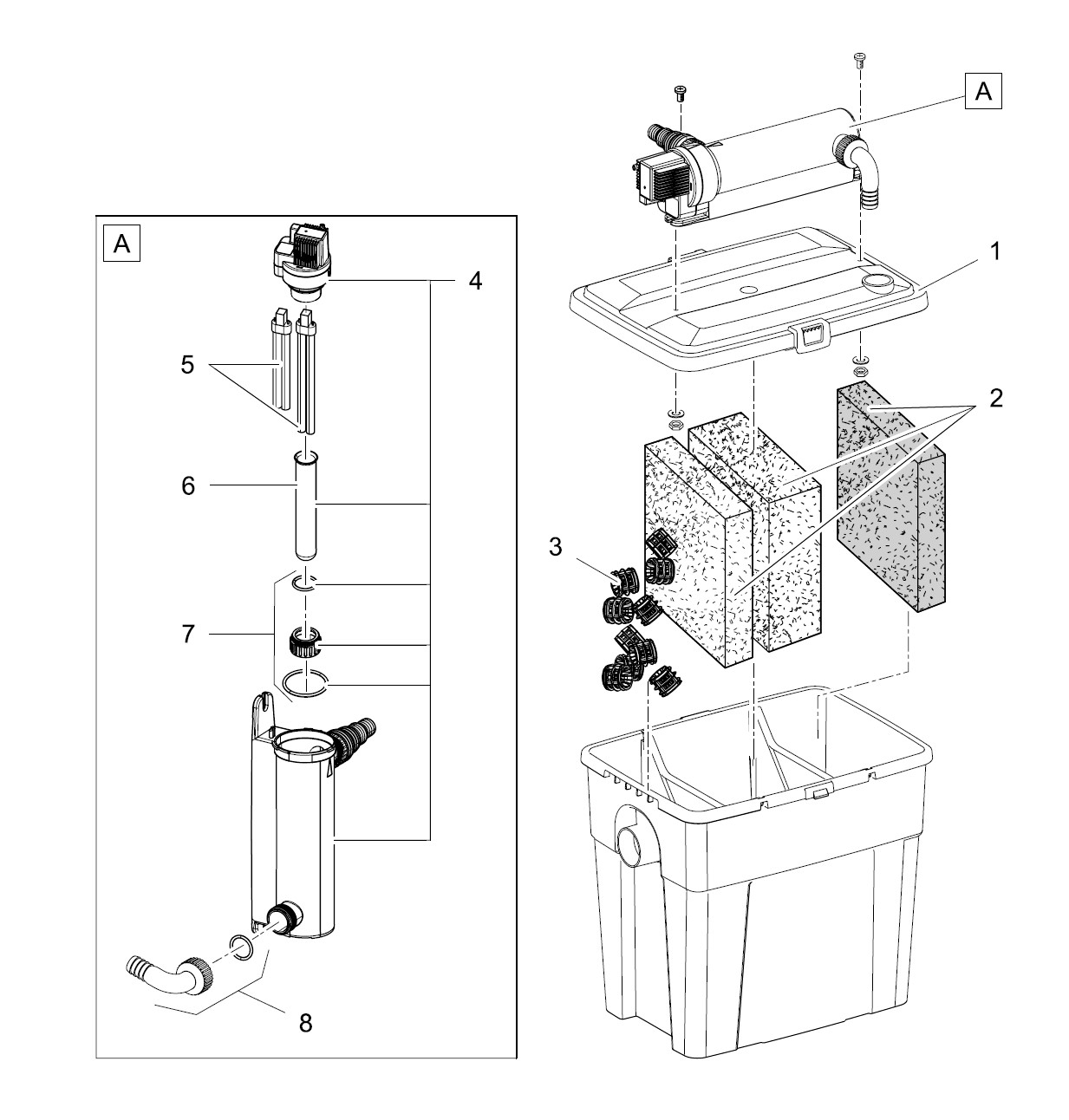 A
4
5
6
7
8
A
1
2
3