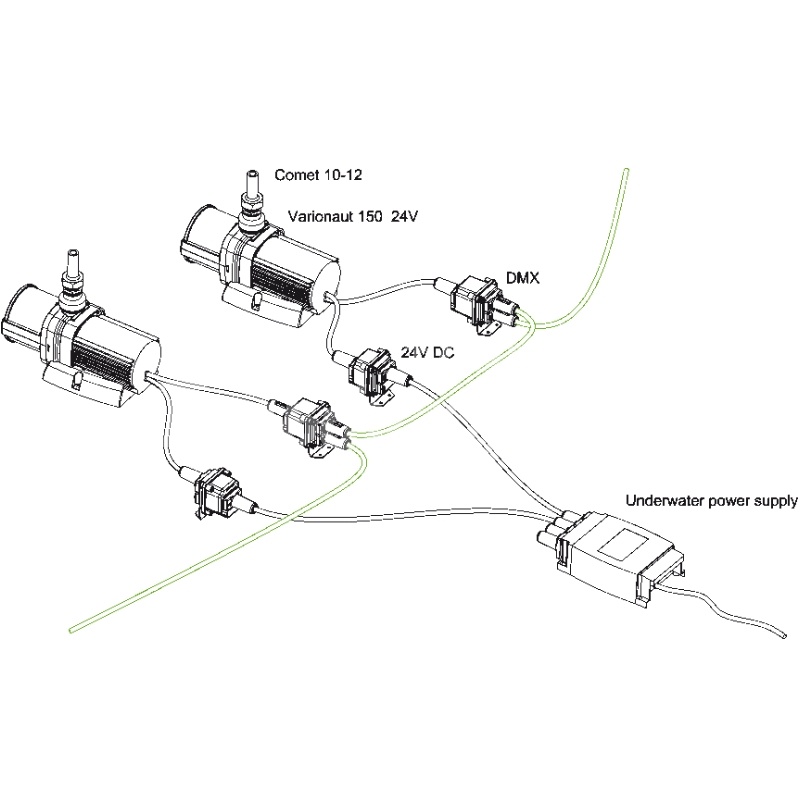 Comet 10-12
Varionaut 150 24V
DMX
24V DC
Underwater power supply