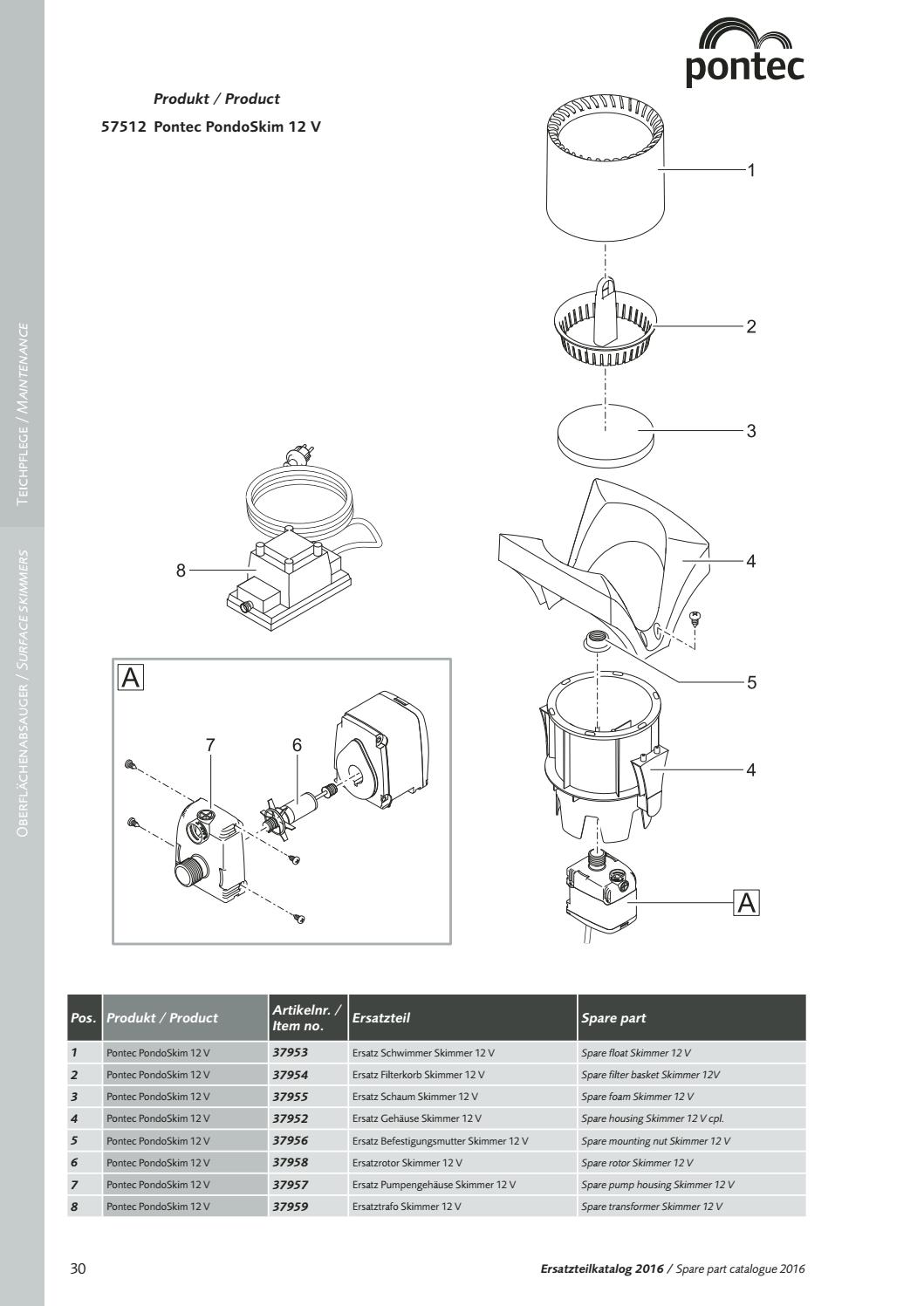 pontec

Produkt / Product

57512 Pontec PondoSkim 12 V

Teichpflege / Maintenance

Oberflächenabsauger / Surface skimmers

1
2
3
4
5
4
A
8
A
7
6

| Pos. | Produkt / Product | Artikelnr. / Item no. | Ersatzteil | Spare part |
|---|---|---|---|---|
| 1 | Pontec PondoSkim 12 V | 37953 | Ersatz Schwimmer Skimmer 12 V | Spare float Skimmer 12 V |
| 2 | Pontec PondoSkim 12 V | 37954 | Ersatz Filterkorb Skimmer 12 V | Spare filter basket Skimmer 12V |
| 3 | Pontec PondoSkim 12 V | 37955 | Ersatz Schaum Skimmer 12 V | Spare foam Skimmer 12 V |
| 4 | Pontec PondoSkim 12 V | 37952 | Ersatz Gehäuse Skimmer 12 V | Spare housing Skimmer 12 V cpl. |
| 5 | Pontec PondoSkim 12 V | 37956 | Ersatz Befestigungsmutter Skimmer 12 V | Spare mounting nut Skimmer 12 V |
| 6 | Pontec PondoSkim 12 V | 37958 | Ersatzrotor Skimmer 12 V | Spare rotor Skimmer 12 V |
| 7 | Pontec PondoSkim 12 V | 37957 | Ersatz Pumpengehäuse Skimmer 12 V | Spare pump housing Skimmer 12 V |
| 8 | Pontec PondoSkim 12 V | 37959 | Ersatztrafo Skimmer 12 V | Spare transformer Skimmer 12 V |

30

Ersatzteilkatalog 2016 / Spare part catalogue 2016