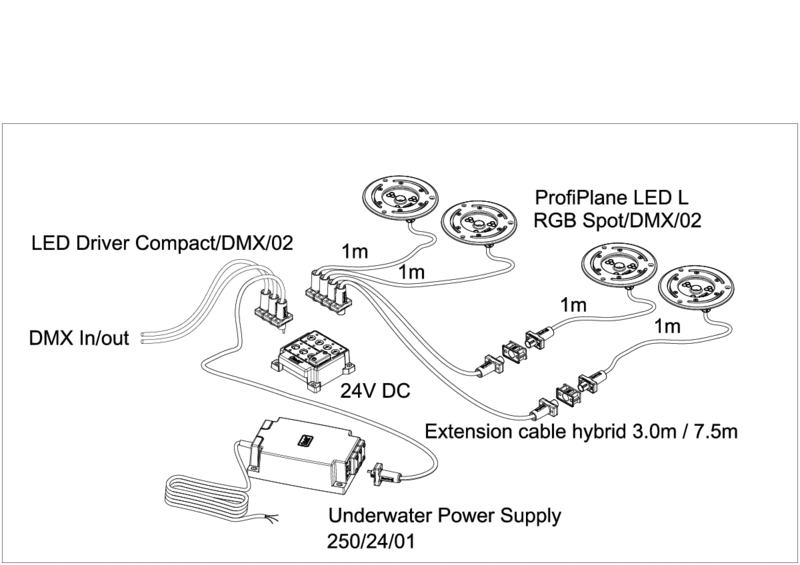 ProfiPlane LED L
RGB Spot/DMX/02

LED Driver Compact/DMX/02

1m

1m

1m

1m

DMX In/out

24V DC

Extension cable hybrid 3.0m / 7.5m

Underwater Power Supply
250/24/01