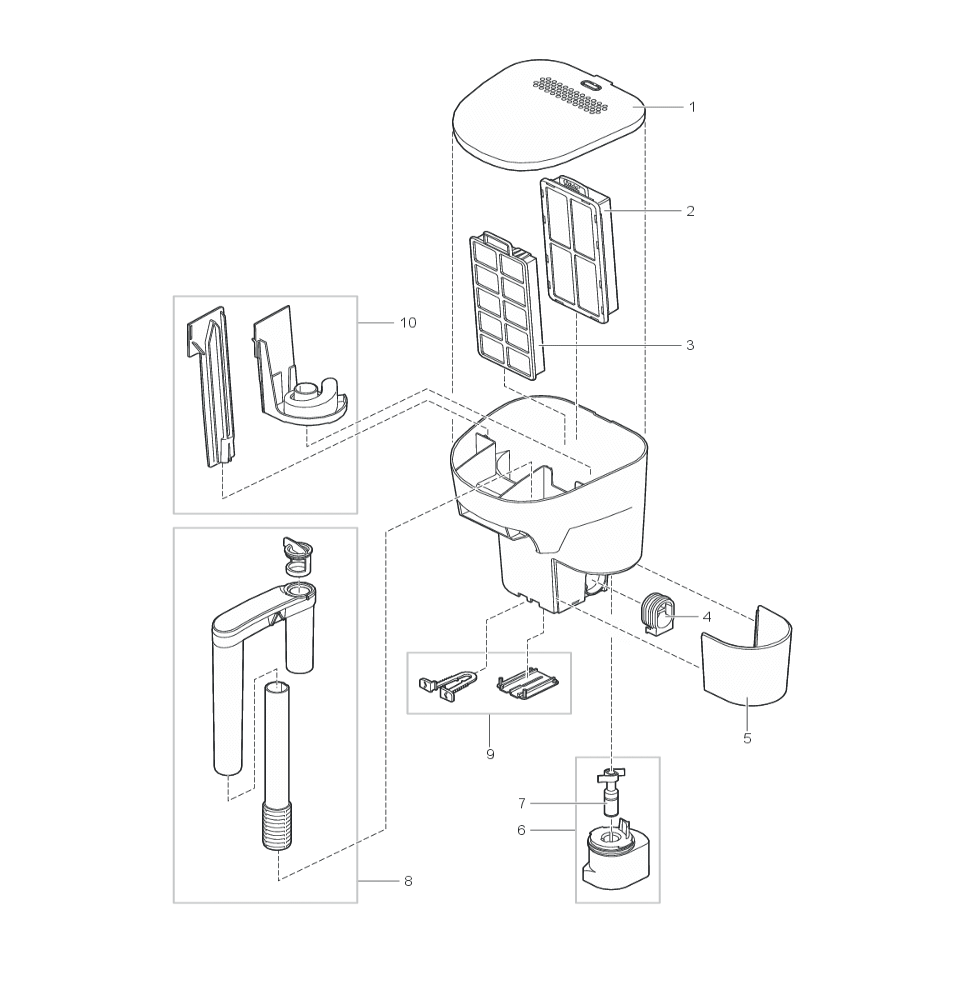 1
2
10
3
4
5
9
7
6
8