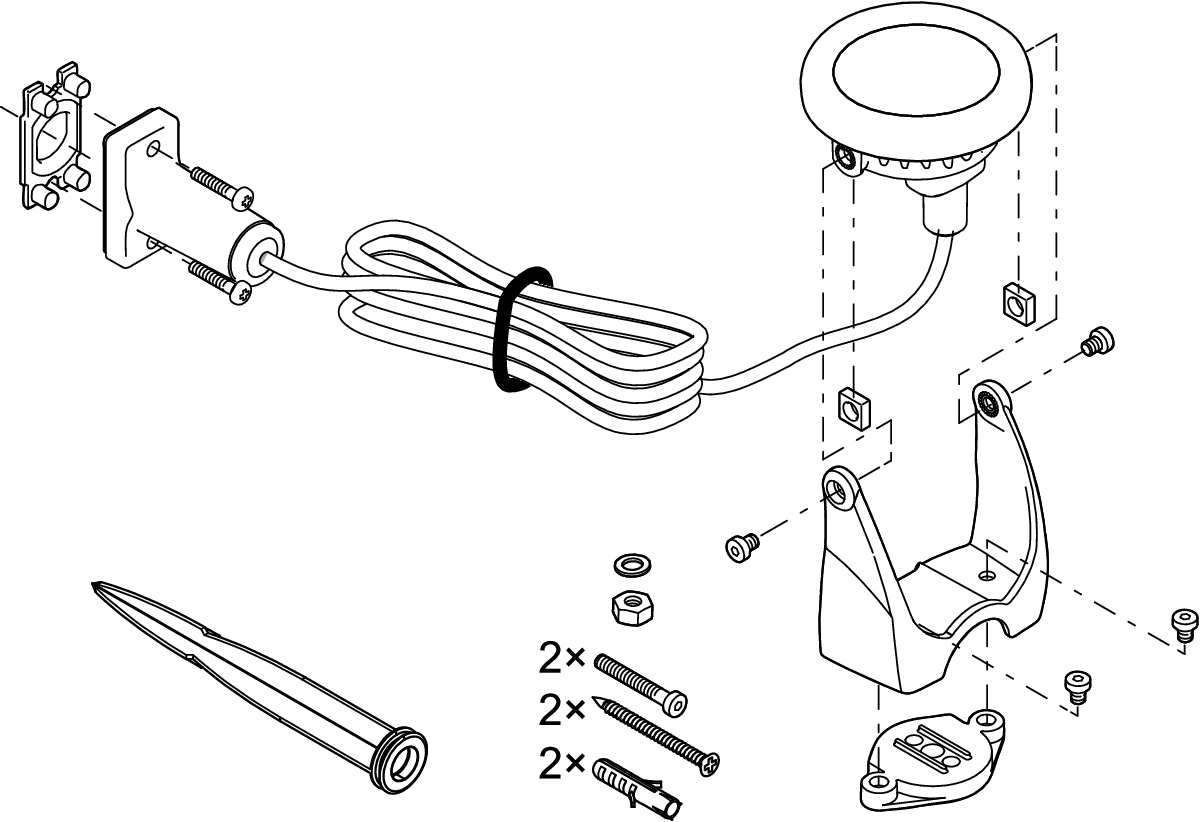 2×
2×
2×