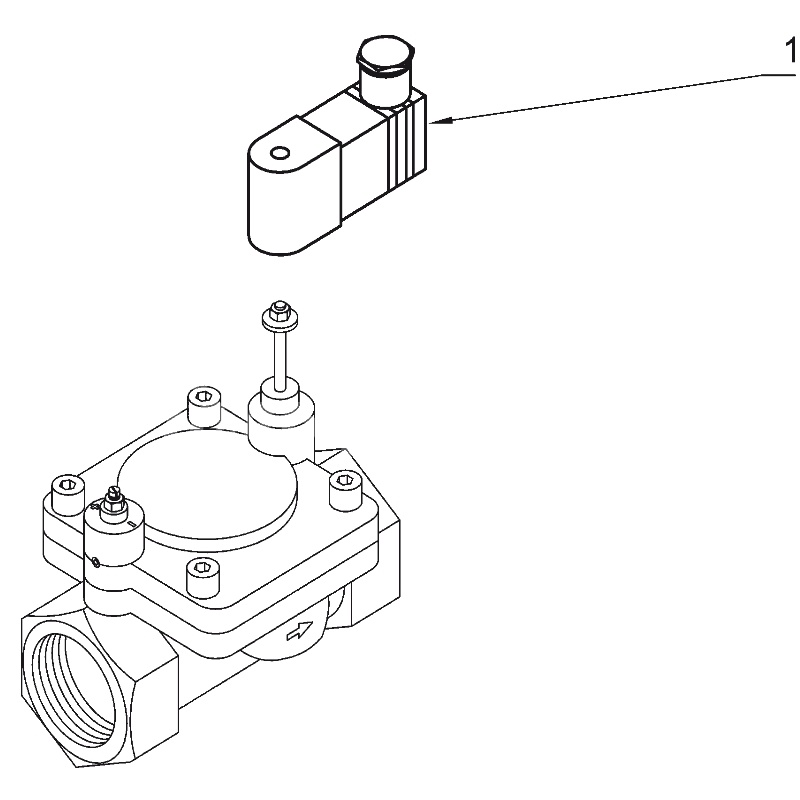 1