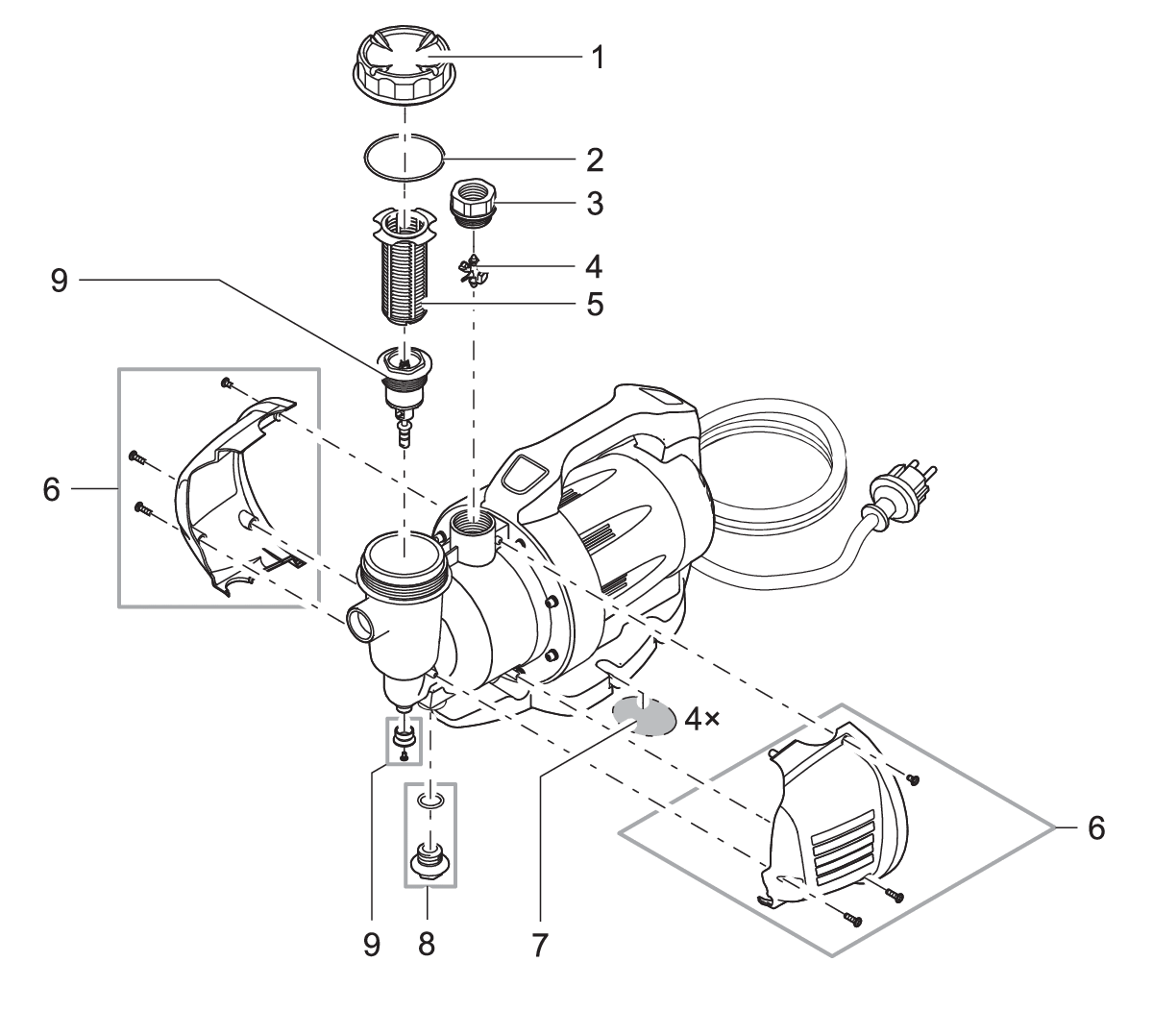 1
2
3
4
9
5
6
4×
6
9
8
7