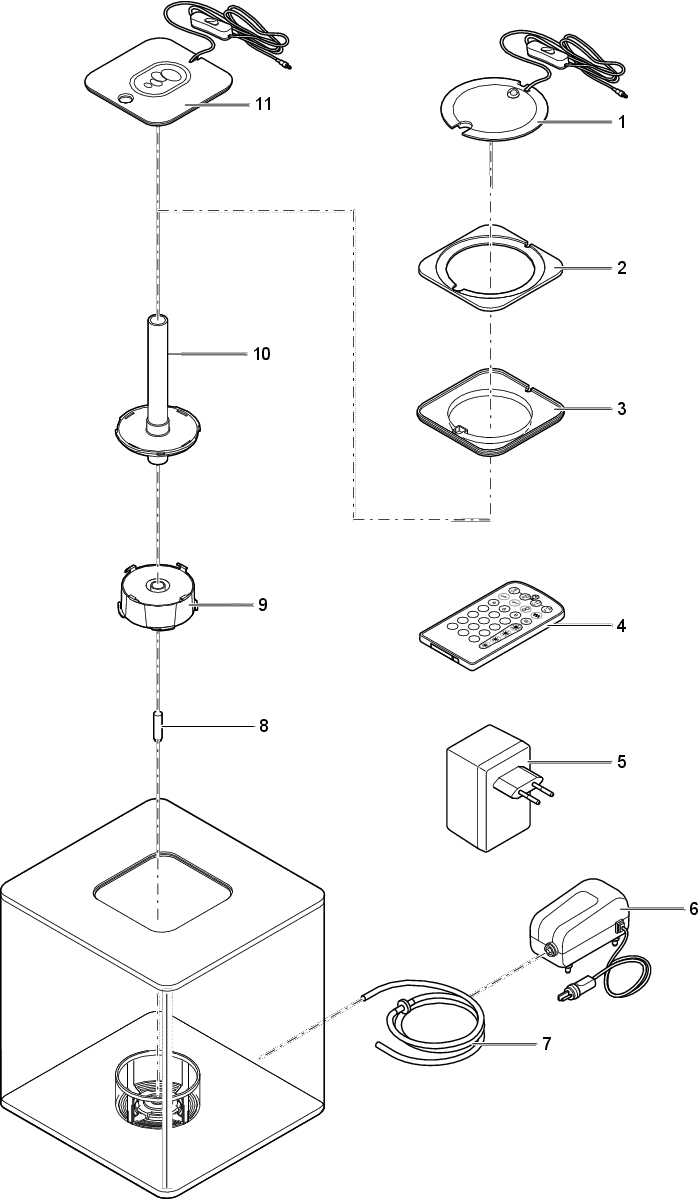 11
1
2
10
3
9
4
8
5
6
7