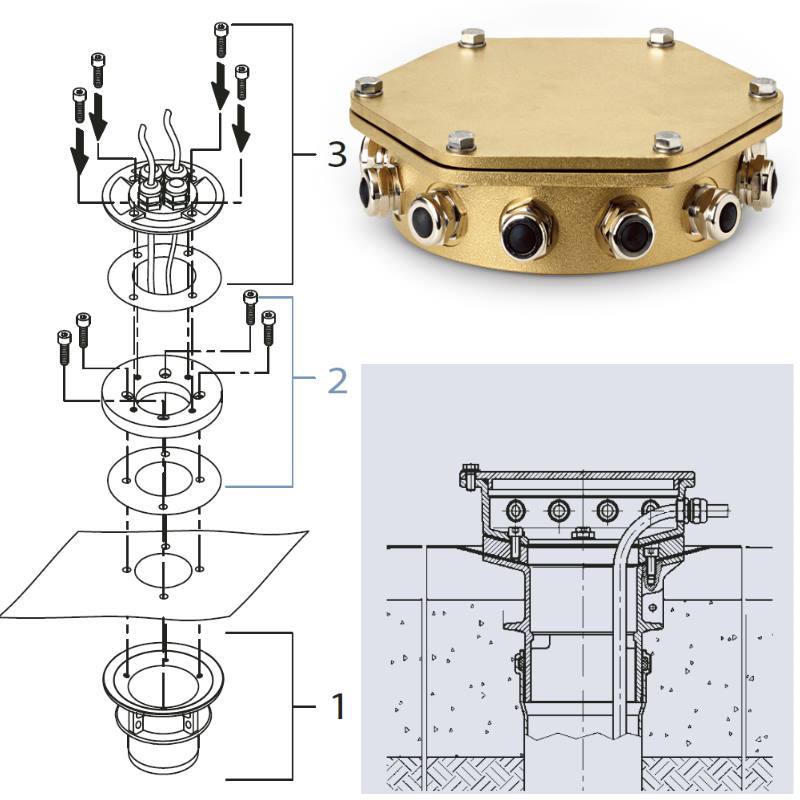 3

2

1