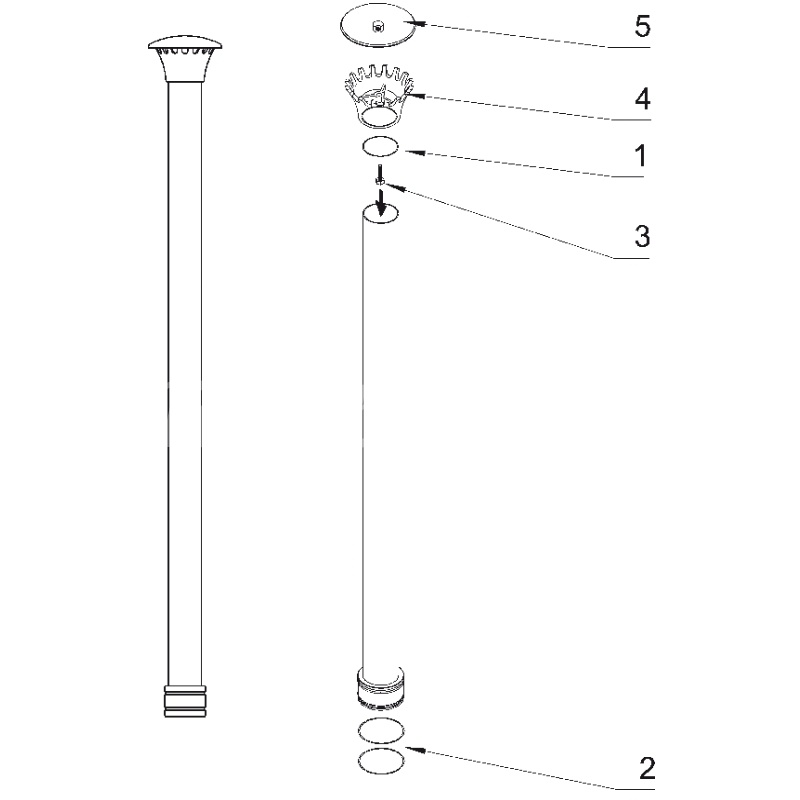 5

4

1

3

2