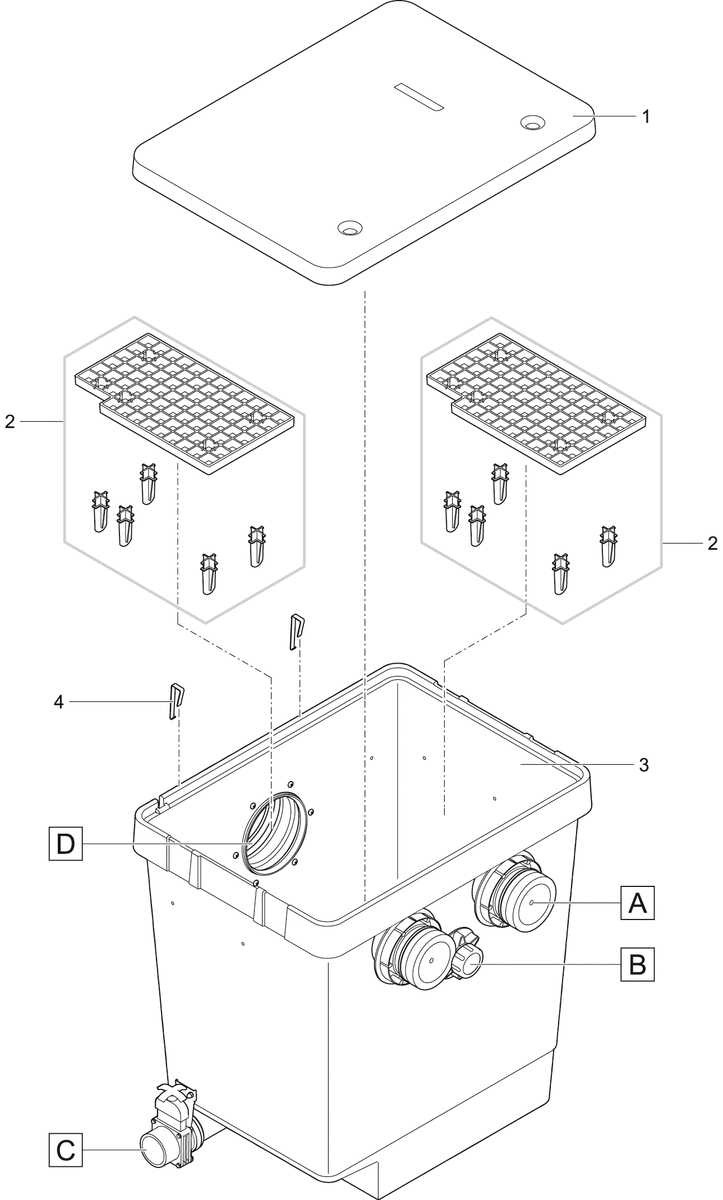 1
2
2
4
3
D
A
B
C